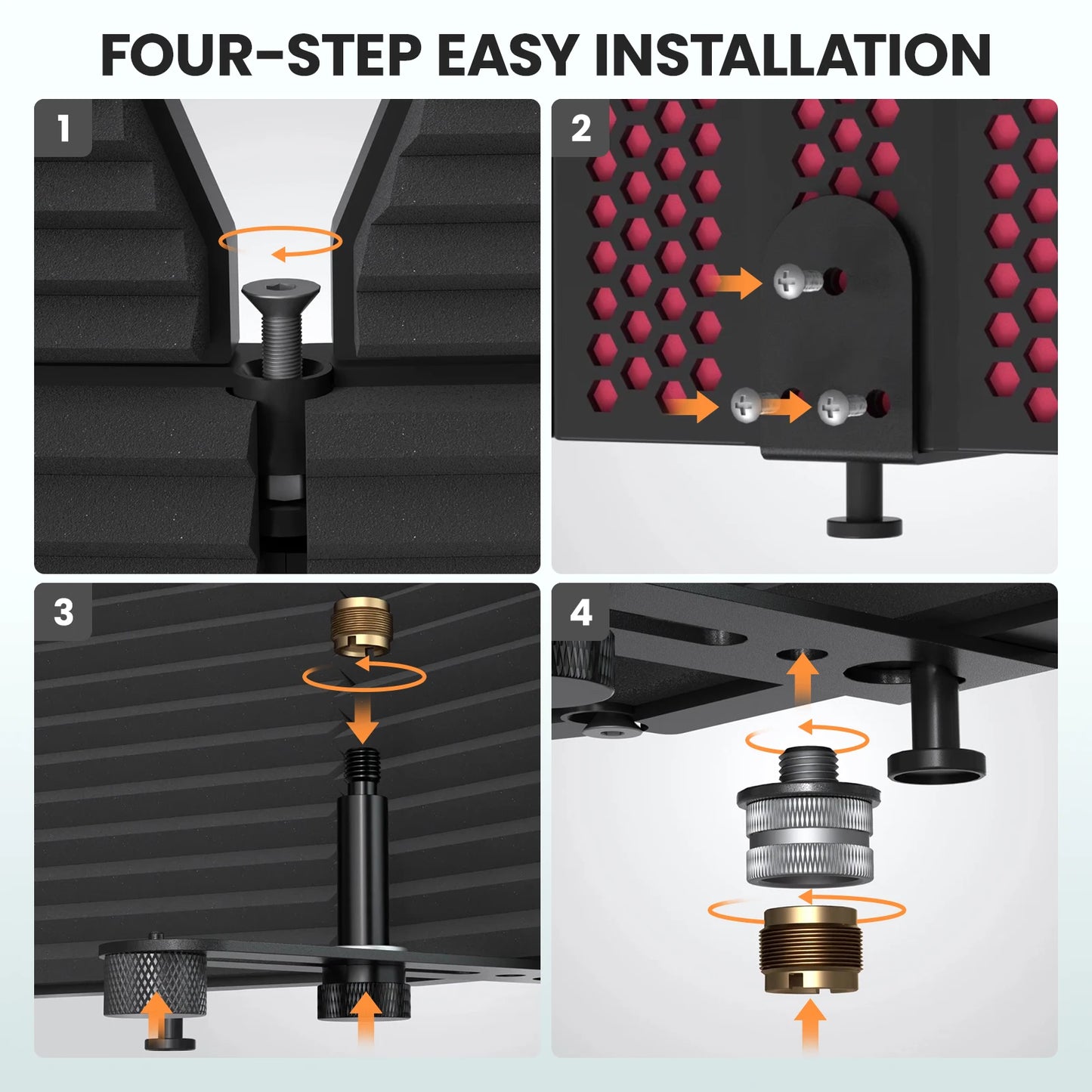 FOUR-STEP EASY INSTALLATION

1

2

3

4